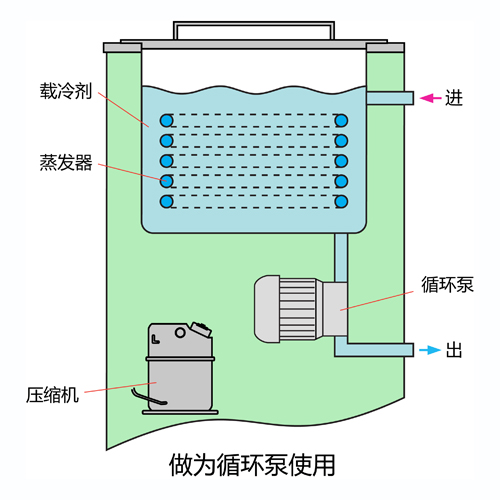 载冷剂

进

蒸发器

循环泵

出

压缩机

做为循环泵使用